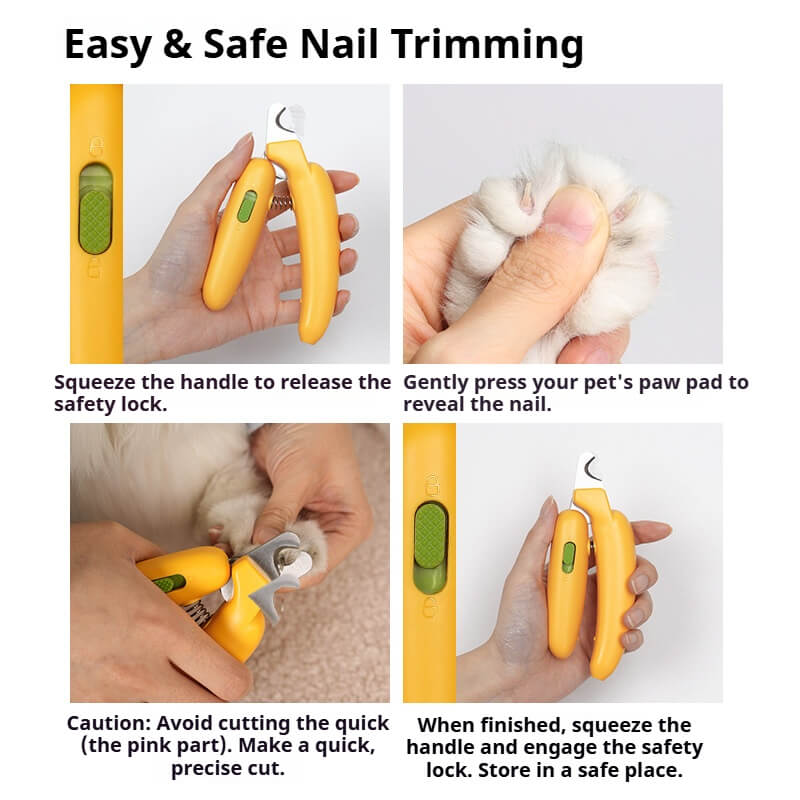 Easy & Safe Nail Trimming

Squeeze the handle to release the safety lock.

Gently press your pet's paw pad to reveal the nail.

Caution: Avoid cutting the quick (the pink part). Make a quick, precise cut.

When finished, squeeze the handle and engage the safety lock. Store in a safe place.