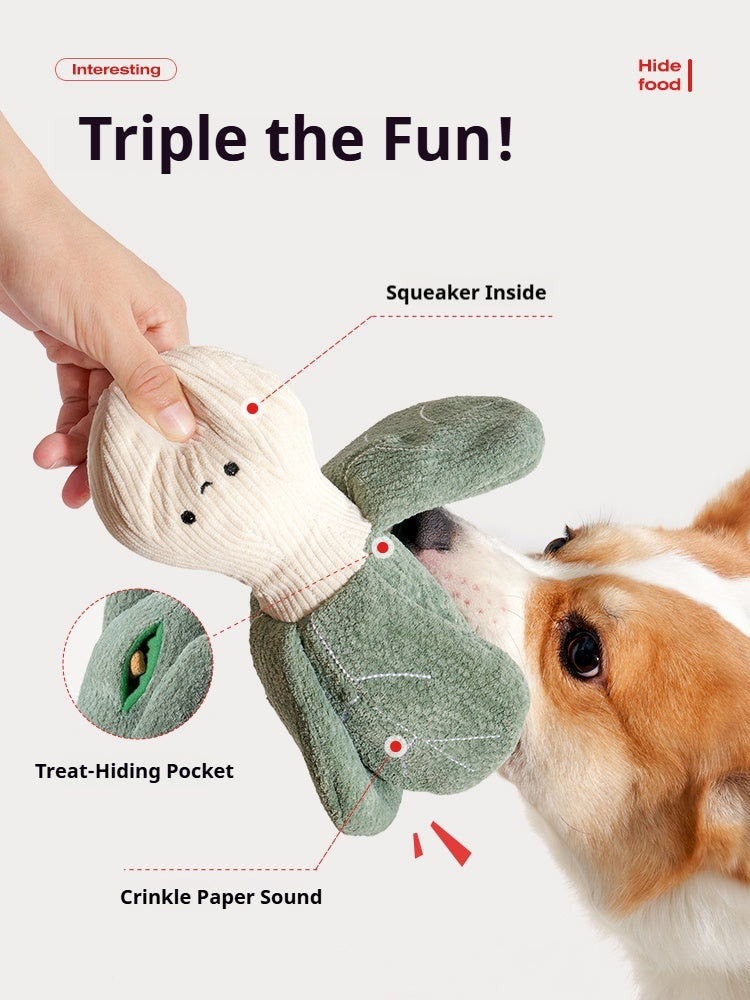 Interesting

Hide food

Triple the Fun!

Squeaker Inside

Treat-Hiding Pocket

Crinkle Paper Sound